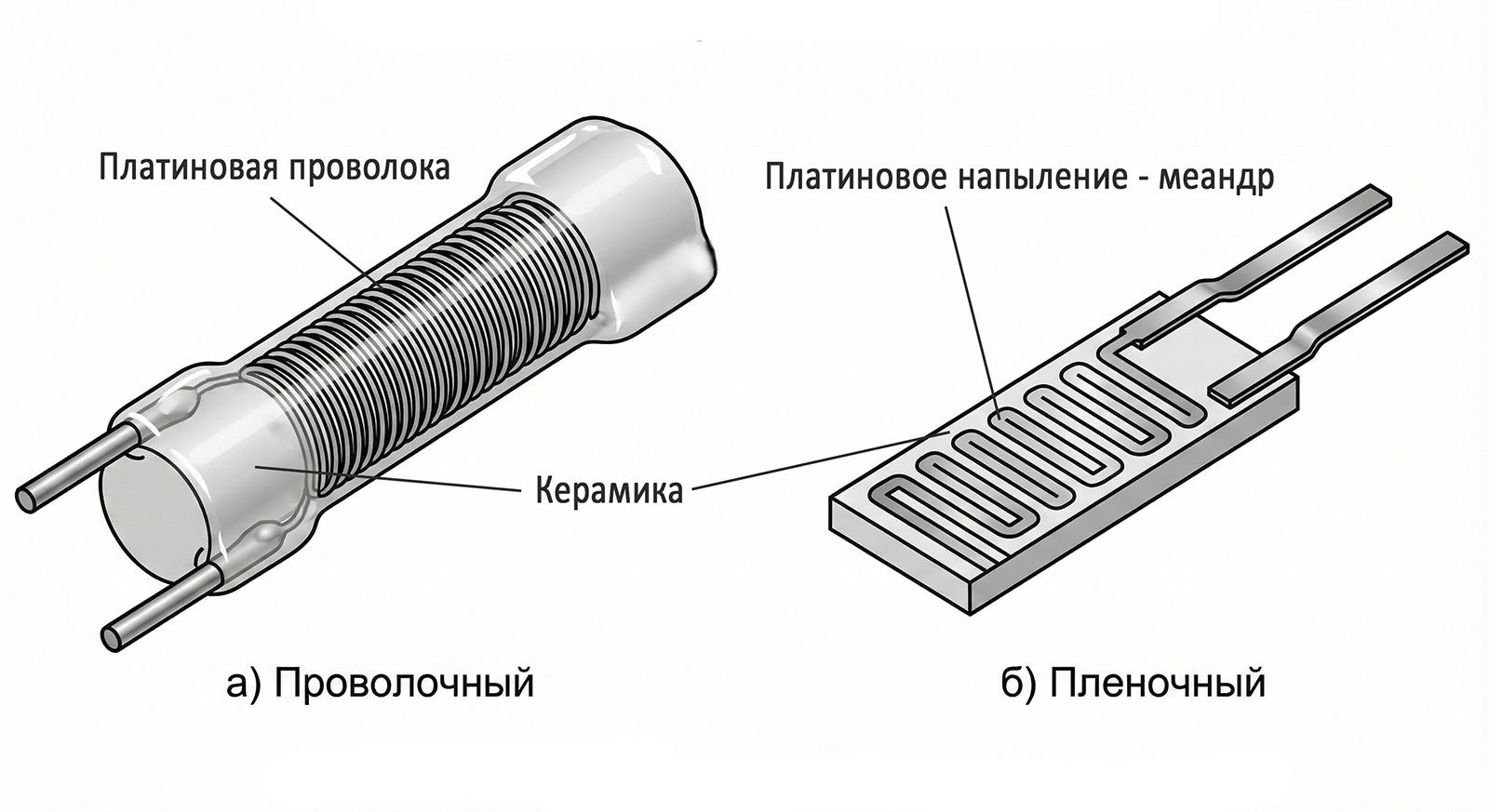 Платиновая проволока

Платиновое напыление - меандр

Керамика

а) Проволочный

б) Пленочный