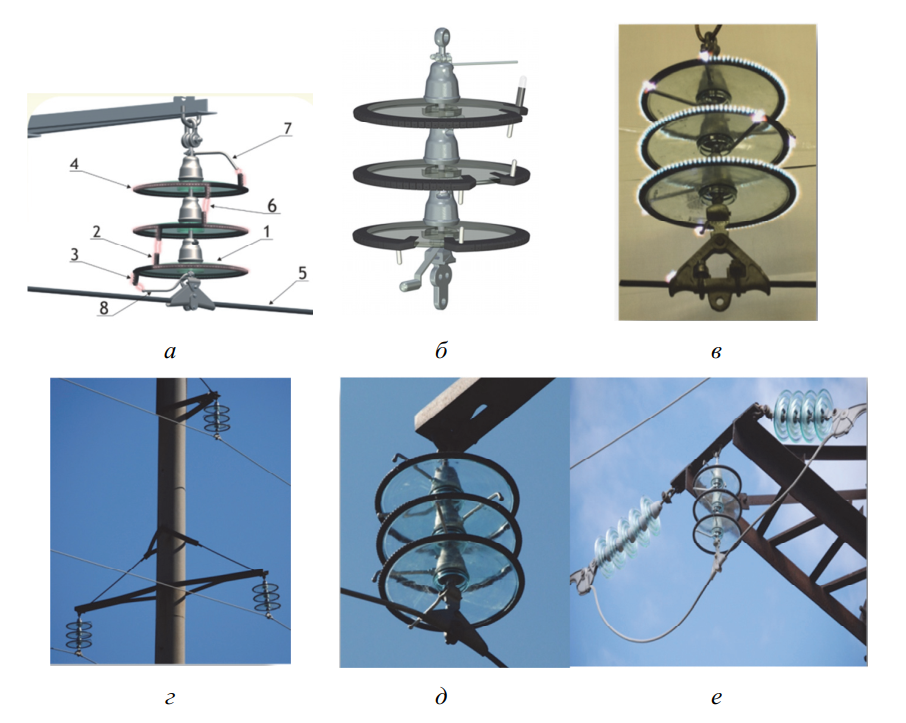 7
4
6
2
1
3
5
8

а

б

в

г

д

е