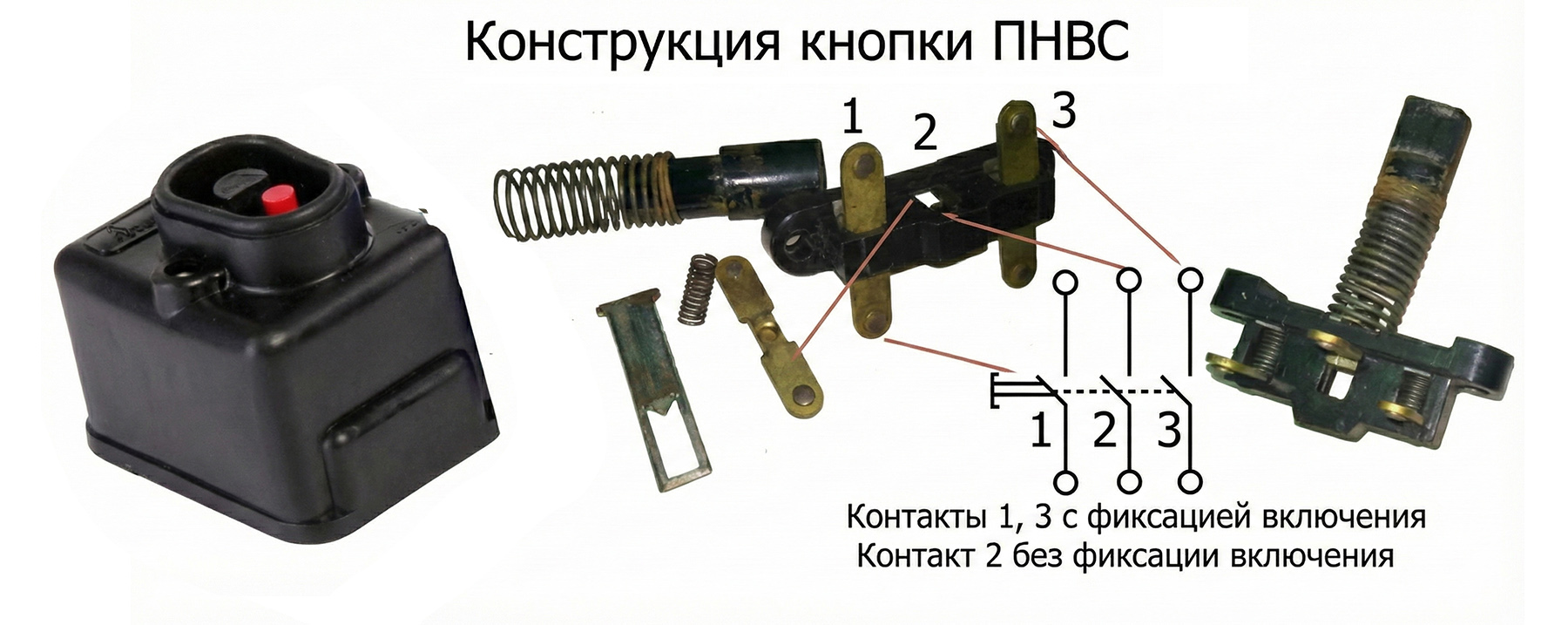 Конструкция кнопки ПНВС

1
2
3

1
2
3

Контакты 1, 3 с фиксацией включения
Контакт 2 без фиксации включения