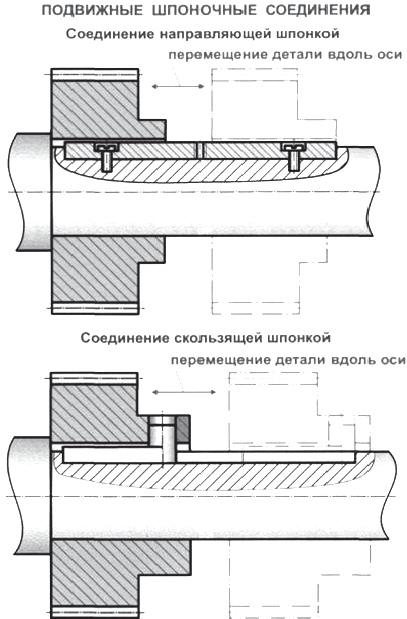 ПОДВИЖНЫЕ ШПОНОЧНЫЕ СОЕДИНЕНИЯ

Соединение направляющей шпонкой

перемещение детали вдоль оси

Соединение скользящей шпонкой

перемещение детали вдоль оси